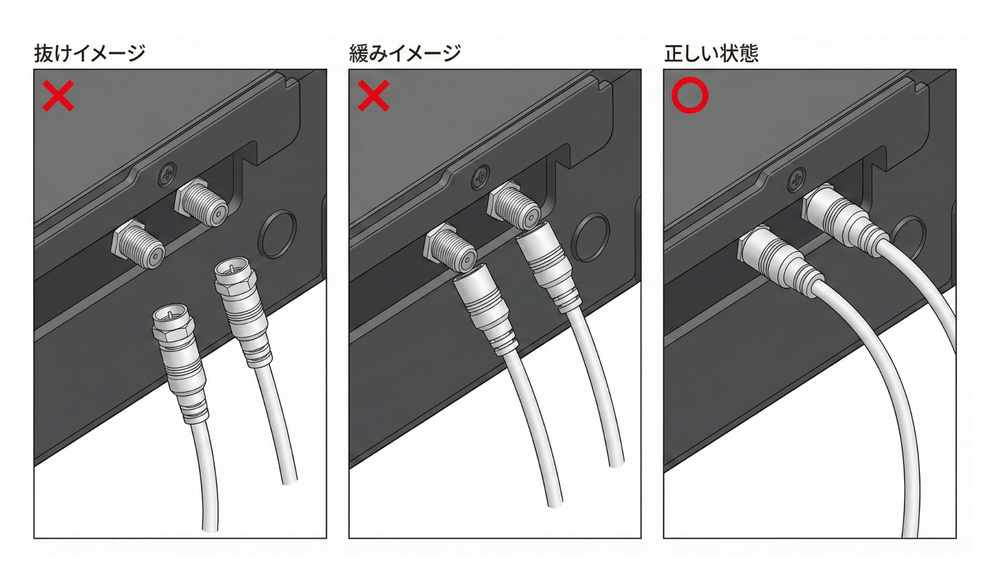 抜けイメージ

×

緩みイメージ

×

正しい状態

○